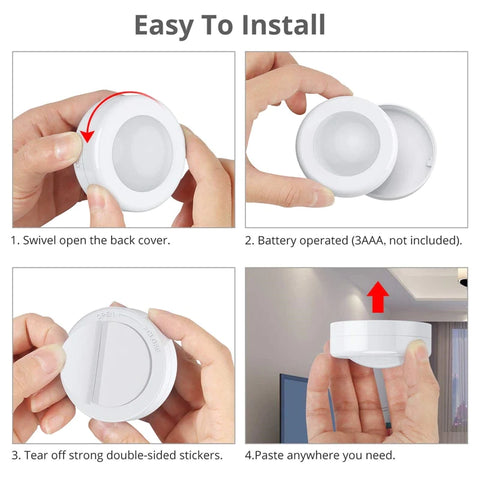 Easy To Install

1. Swivel open the back cover.

2. Battery operated (3AAA, not included).

OPEN

CLOSE

3. Tear off strong double-sided stickers.

4.Paste anywhere you need.